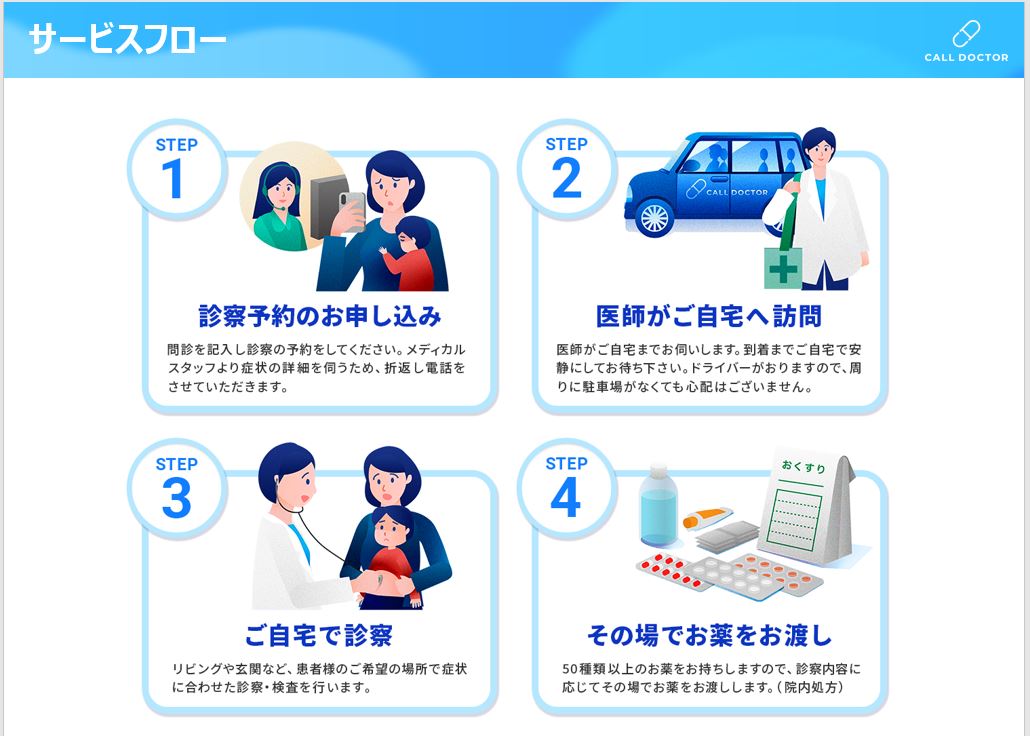 サービスフロー

CALL DOCTOR

STEP 1

診察予約のお申し込み

問診を記入し診察の予約をしてください。メディカルスタッフより症状の詳細を伺うため、折返し電話をさせていただきます。

STEP 2

CALL DOCTOR

医師がご自宅へ訪問

医師がご自宅までお伺いします。到着までご自宅で安静にしてお待ち下さい。ドライバーがおりますので、周りに駐車場がなくても心配はございません。

STEP 3

ご自宅で診察

リビングや玄関など、患者様のご希望の場所で症状に合わせた診察・検査を行います。

STEP 4

おくすり

その場でお薬をお渡し

50種類以上のお薬をお持ちしますので、診察内容に応じてその場でお薬をお渡しします。(院内処方)