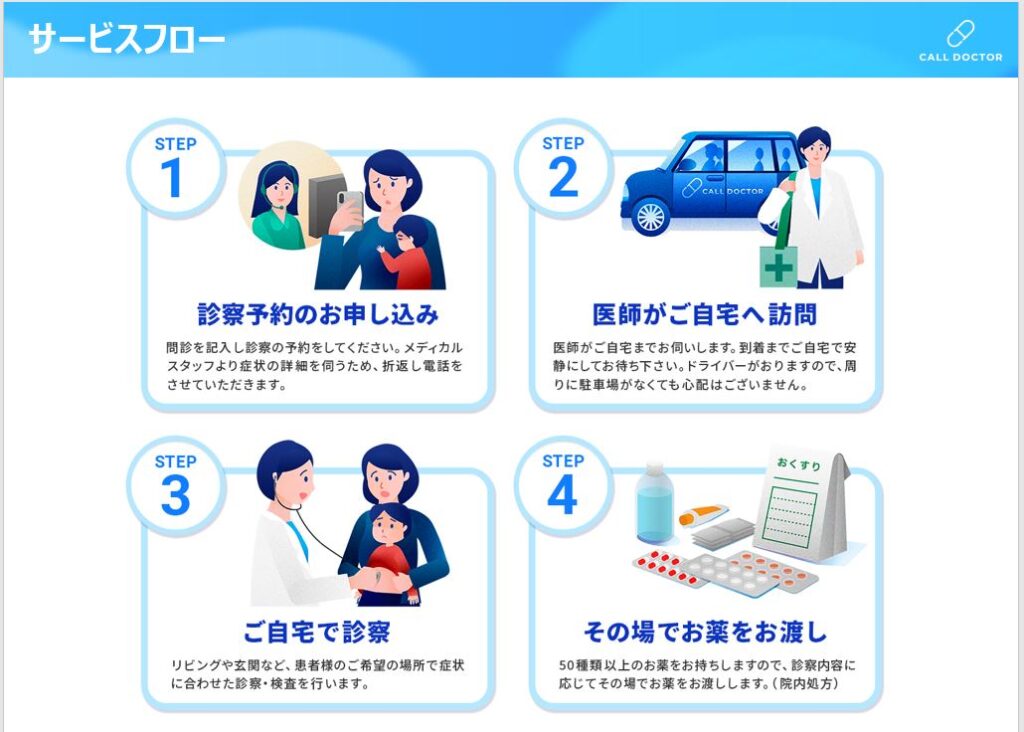 サービスフロー

CALL DOCTOR

STEP 1

診察予約のお申し込み

問診を記入し診察の予約をしてください。メディカルスタッフより症状の詳細を伺うため、折返し電話をさせていただきます。

STEP 2

CALL DOCTOR

医師がご自宅へ訪問

医師がご自宅までお伺いします。到着までご自宅で安静にしてお待ち下さい。ドライバーがおりますので、周りに駐車場がなくても心配はございません。

STEP 3

ご自宅で診察

リビングや玄関など、患者様のご希望の場所で症状に合わせた診察・検査を行います。

STEP 4

おくすり

その場でお薬をお渡し

50種類以上のお薬をお持ちしますので、診察内容に応じてその場でお薬をお渡しします。(院内処方)